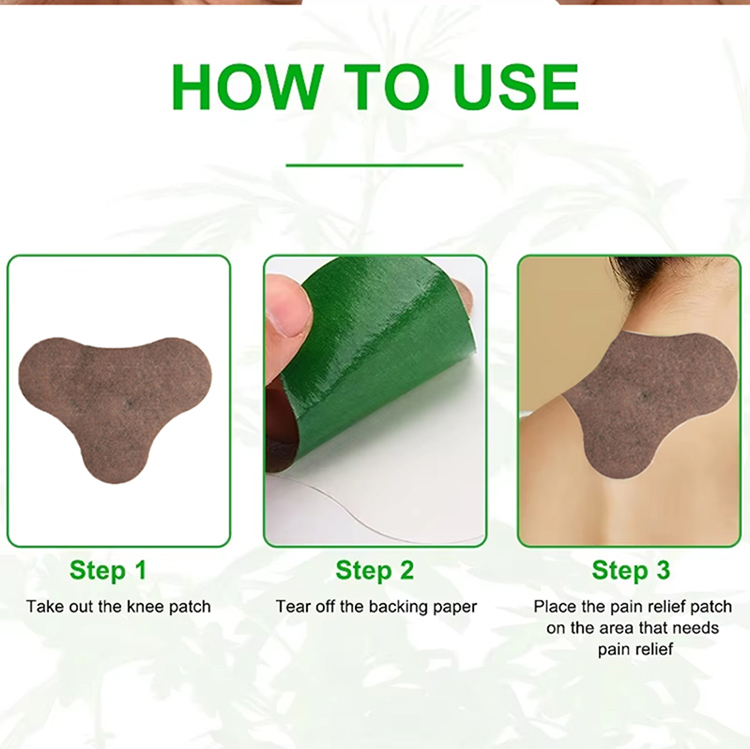 HOW TO USE

Step 1
Take out the knee patch

Step 2
Tear off the backing paper

Step 3
Place the pain relief patch on the area that needs pain relief