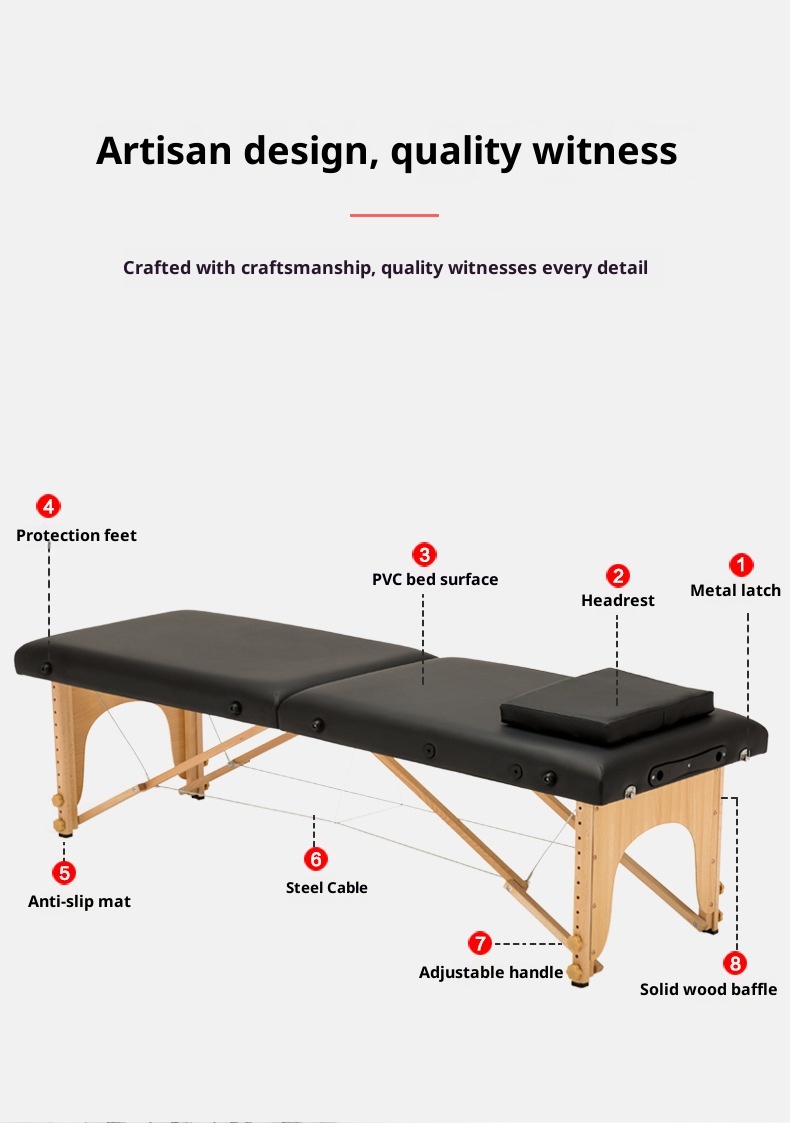 Artisan design, quality witness

Crafted with craftsmanship, quality witnesses every detail

4
Protection feet

3
PVC bed surface

2
Headrest

1
Metal latch

5
Anti-slip mat

6
Steel Cable

7
Adjustable handle

8
Solid wood baffle