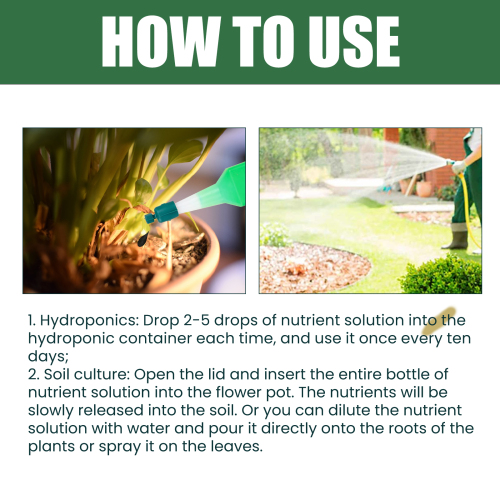 HOW TO USE

1. Hydroponics: Drop 2-5 drops of nutrient solution into the hydroponic container each time, and use it once every ten days;
2. Soil culture: Open the lid and insert the entire bottle of nutrient solution into the flower pot. The nutrients will be slowly released into the soil. Or you can dilute the nutrient solution with water and pour it directly onto the roots of the plants or spray it on the leaves.