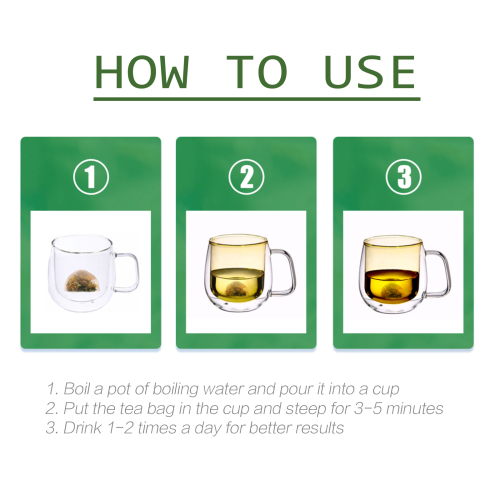 HOW TO USE

①

②

③

1. Boil a pot of boiling water and pour it into a cup
2. Put the tea bag in the cup and steep for 3-5 minutes
3. Drink 1-2 times a day for better results