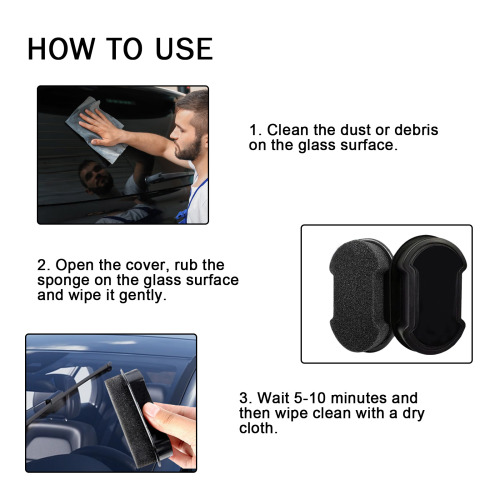 HOW TO USE

1. Clean the dust or debris on the glass surface.

2. Open the cover, rub the sponge on the glass surface and wipe it gently.

3. Wait 5-10 minutes and then wipe clean with a dry cloth.