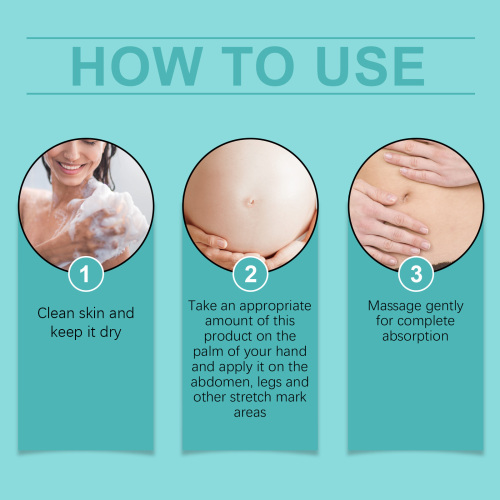 HOW TO USE

1

Clean skin and keep it dry

2

Take an appropriate amount of this product on the palm of your hand and apply it on the abdomen, legs and other stretch mark areas

3

Massage gently for complete absorption