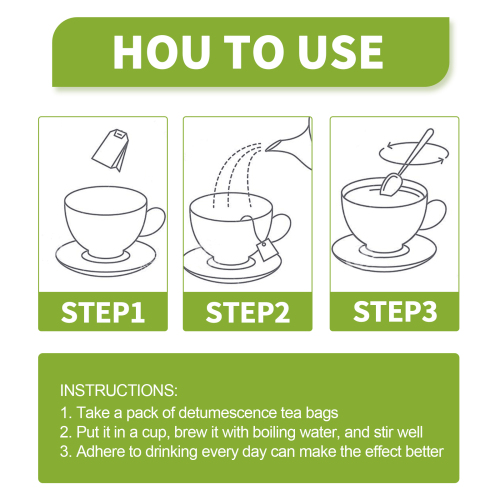 HOU TO USE

STEP1

STEP2

STEP3

INSTRUCTIONS:
1. Take a pack of detumescence tea bags
2. Put it in a cup, brew it with boiling water, and stir well
3. Adhere to drinking every day can make the effect better