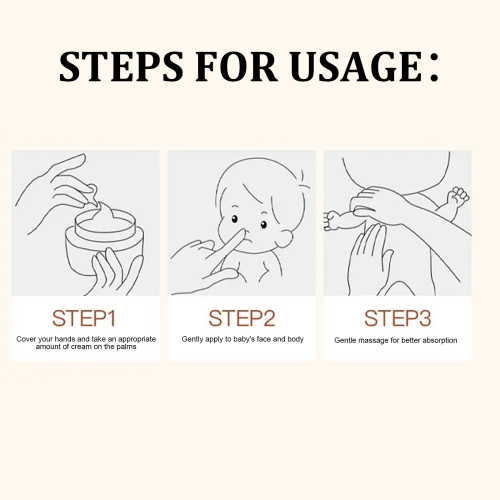 STEPS FOR USAGE：

STEP1

Cover your hands and take an appropriate amount of cream on the palms

STEP2

Gently apply to baby's face and body

STEP3

Gentle massage for better absorption