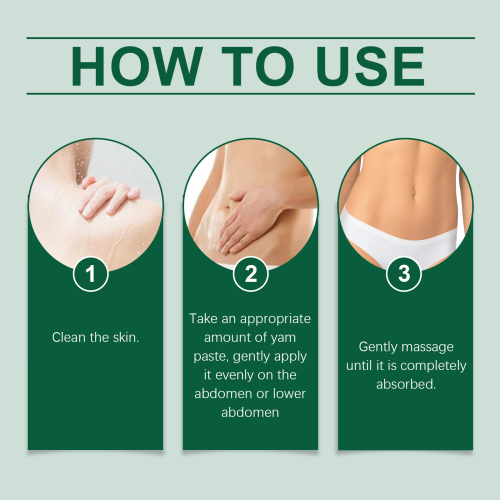 HOW TO USE

1

Clean the skin.

2

Take an appropriate amount of yam paste, gently apply it evenly on the abdomen or lower abdomen

3

Gently massage until it is completely absorbed.