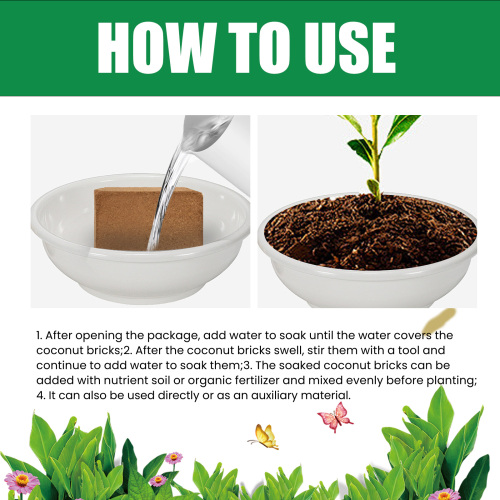 HOW TO USE

1. After opening the package, add water to soak until the water covers the coconut bricks;2. After the coconut bricks swell, stir them with a tool and continue to add water to soak them;3. The soaked coconut bricks can be added with nutrient soil or organic fertilizer and mixed evenly before planting; 4. It can also be used directly or as an auxiliary material.