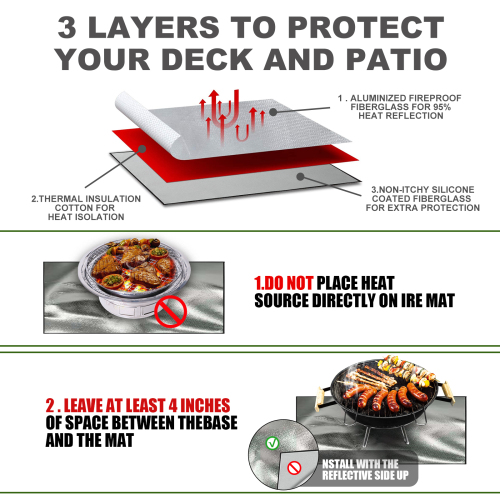 3 LAYERS TO PROTECT YOUR DECK AND PATIO

1 . ALUMINIZED FIREPROOF FIBERGLASS FOR 95% HEAT REFLECTION

2.THERMAL INSULATION COTTON FOR HEAT ISOLATION

3.NON-ITCHY SILICONE COATED FIBERGLASS FOR EXTRA PROTECTION

1.DO NOT PLACE HEAT SOURCE DIRECTLY ON IRE MAT

2 . LEAVE AT LEAST 4 INCHES OF SPACE BETWEEN THEBASE AND THE MAT

NSTALL WITH THE REFLECTIVE SIDE UP