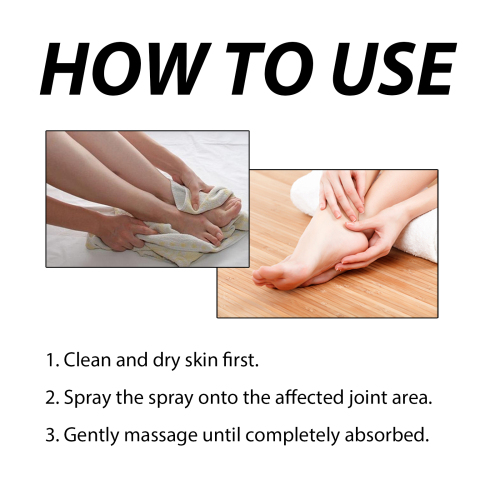 HOW TO USE

1. Clean and dry skin first.

2. Spray the spray onto the affected joint area.

3. Gently massage until completely absorbed.