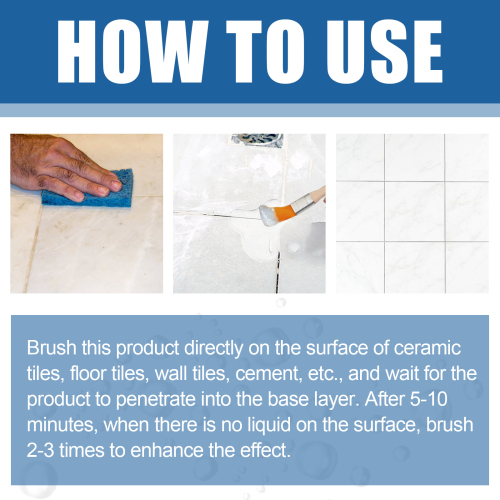 HOW TO USE

Brush this product directly on the surface of ceramic tiles, floor tiles, wall tiles, cement, etc., and wait for the product to penetrate into the base layer. After 5-10 minutes, when there is no liquid on the surface, brush 2-3 times to enhance the effect.