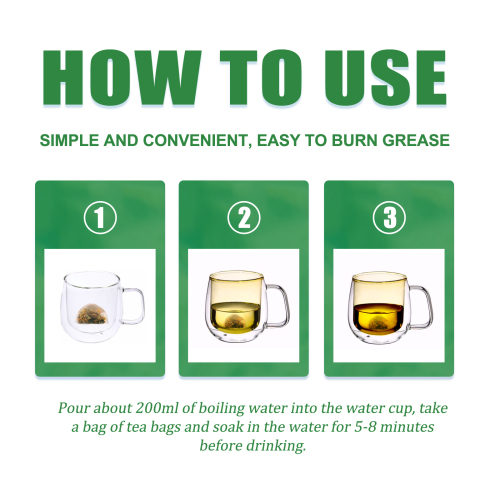 HOW TO USE

SIMPLE AND CONVENIENT, EASY TO BURN GREASE

①

②

③

Pour about 200ml of boiling water into the water cup, take a bag of tea bags and soak in the water for 5-8 minutes before drinking.