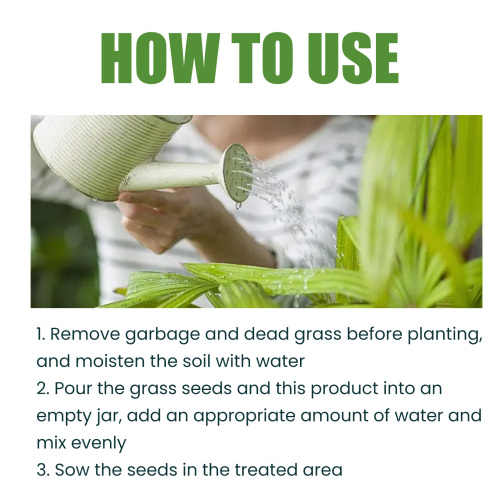 HOW TO USE

1. Remove garbage and dead grass before planting, and moisten the soil with water
2. Pour the grass seeds and this product into an empty jar, add an appropriate amount of water and mix evenly
3. Sow the seeds in the treated area