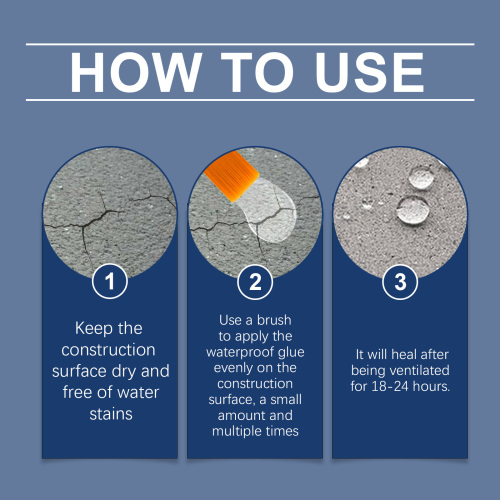 HOW TO USE

1

Keep the construction surface dry and free of water stains

2

Use a brush to apply the waterproof glue evenly on the construction surface, a small amount and multiple times

3

It will heal after being ventilated for 18-24 hours.