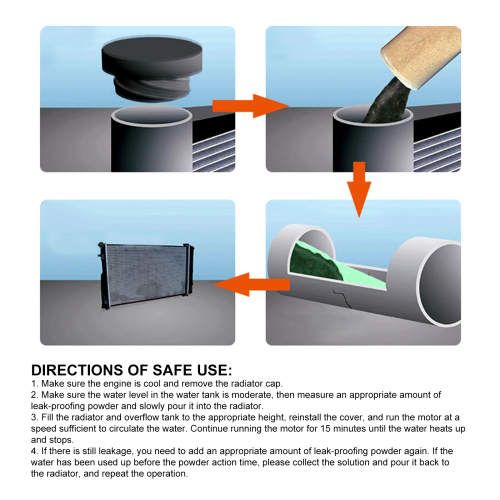 DIRECTIONS OF SAFE USE:
1. Make sure the engine is cool and remove the radiator cap.
2. Make sure the water level in the water tank is moderate, then measure an appropriate amount of leak-proofing powder and slowly pour it into the radiator.
3. Fill the radiator and overflow tank to the appropriate height, reinstall the cover, and run the motor at a speed sufficient to circulate the water. Continue running the motor for 15 minutes until the water heats up and stops.
4. If there is still leakage, you need to add an appropriate amount of leak-proofing powder again. If the water has been used up before the powder action time, please collect the solution and pour it back to the radiator, and repeat the operation.