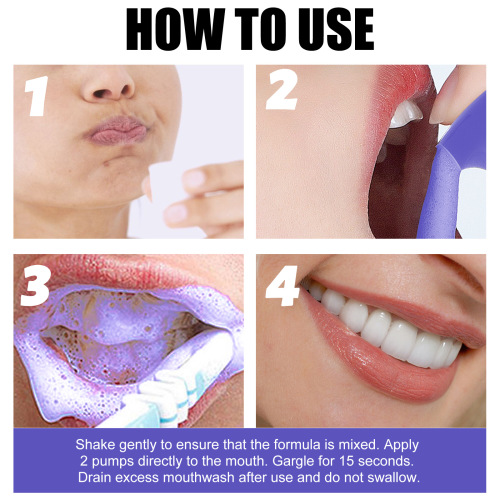 HOW TO USE

1

2

3

4

Shake gently to ensure that the formula is mixed. Apply 2 pumps directly to the mouth. Gargle for 15 seconds. Drain excess mouthwash after use and do not swallow.