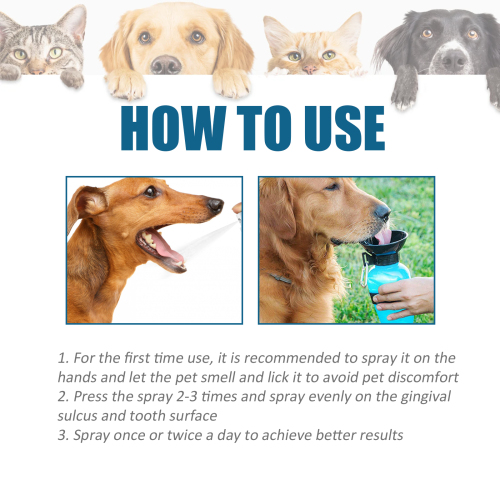 HOW TO USE

1. For the first time use, it is recommended to spray it on the hands and let the pet smell and lick it to avoid pet discomfort
2. Press the spray 2-3 times and spray evenly on the gingival sulcus and tooth surface
3. Spray once or twice a day to achieve better results