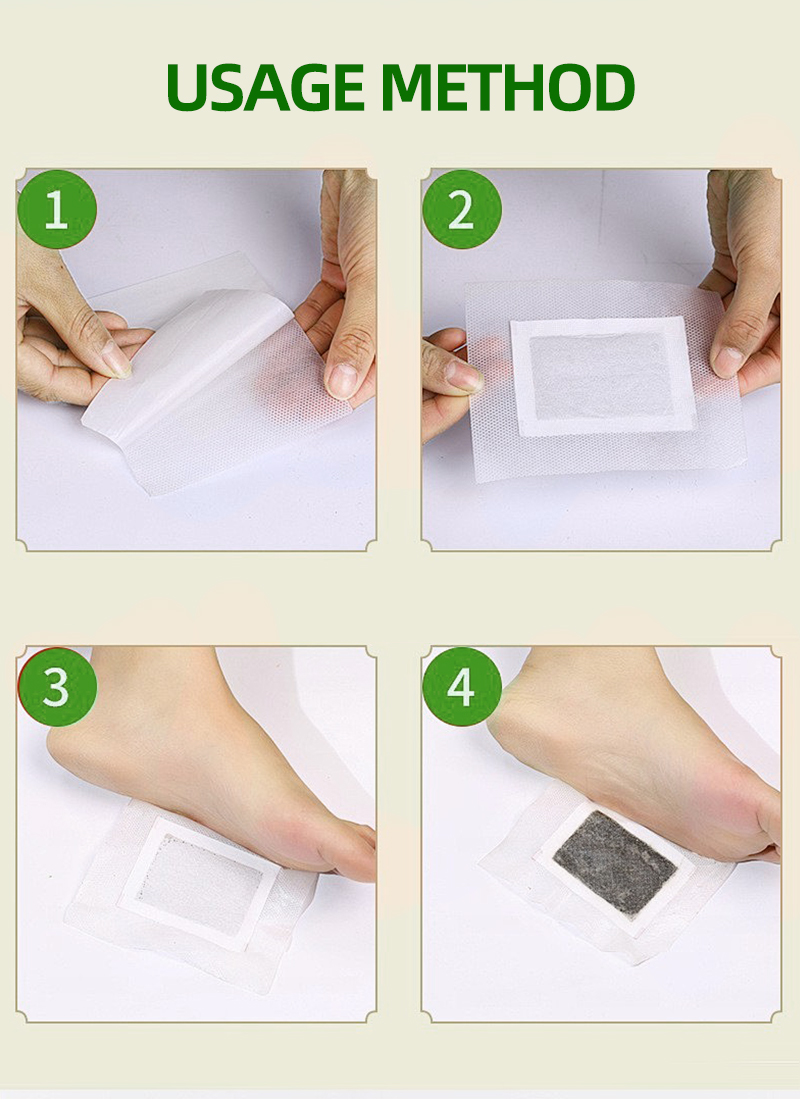 USAGE METHOD

1

2

3

4