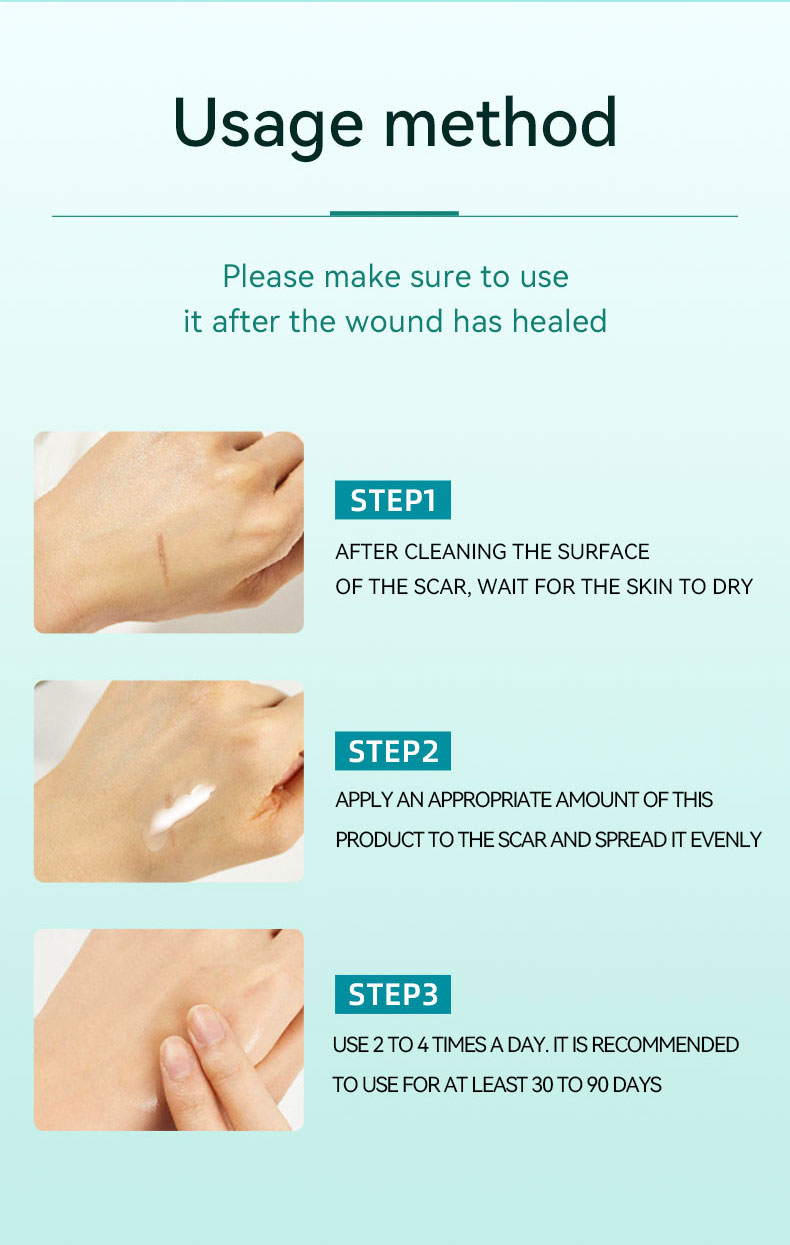 Usage method

Please make sure to use it after the wound has healed

STEP1

AFTER CLEANING THE SURFACE OF THE SCAR, WAIT FOR THE SKIN TO DRY

STEP2

APPLY AN APPROPRIATE AMOUNT OF THIS PRODUCT TO THE SCAR AND SPREAD IT EVENLY

STEP3

USE 2 TO 4 TIMES A DAY. IT IS RECOMMENDED TO USE FOR AT LEAST 30 TO 90 DAYS