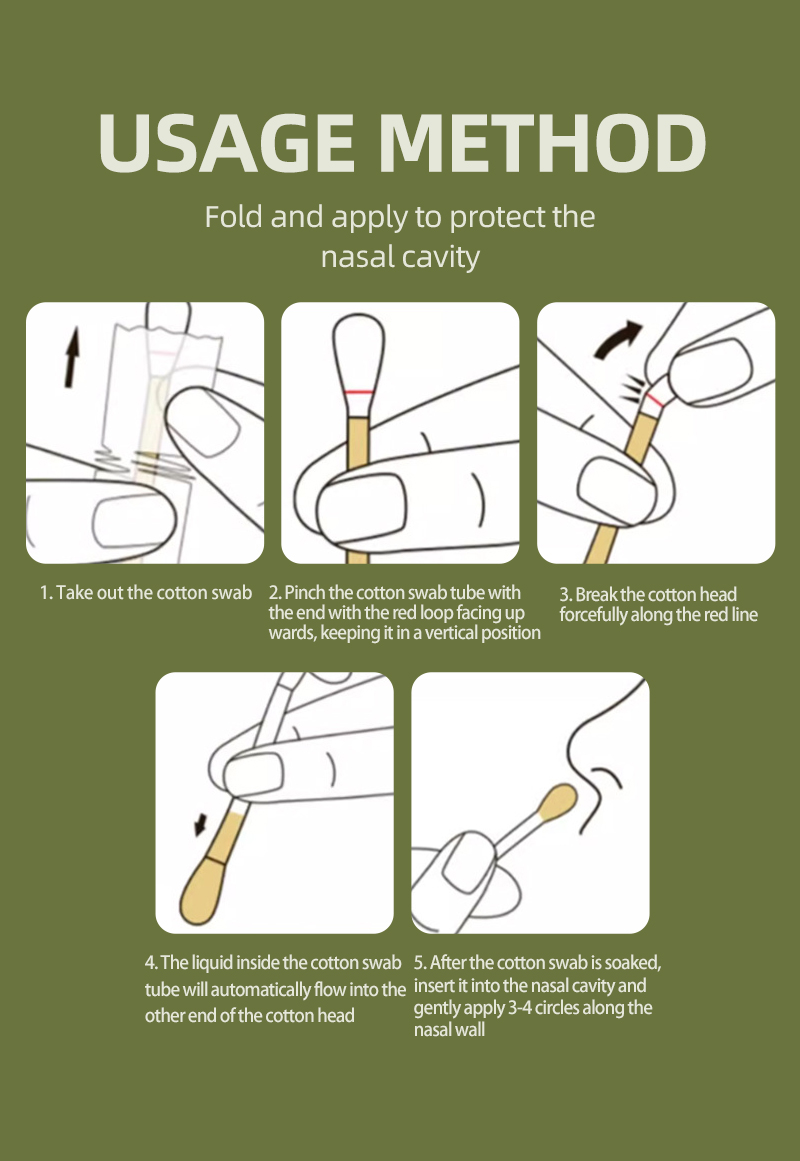 USAGE METHOD

Fold and apply to protect the nasal cavity

1. Take out the cotton swab

2. Pinch the cotton swab tube with the end with the red loop facing up wards, keeping it in a vertical position

3. Break the cotton head forcefully along the red line

4. The liquid inside the cotton swab tube will automatically flow into the other end of the cotton head

5. After the cotton swab is soaked, insert it into the nasal cavity and gently apply 3-4 circles along the nasal wall