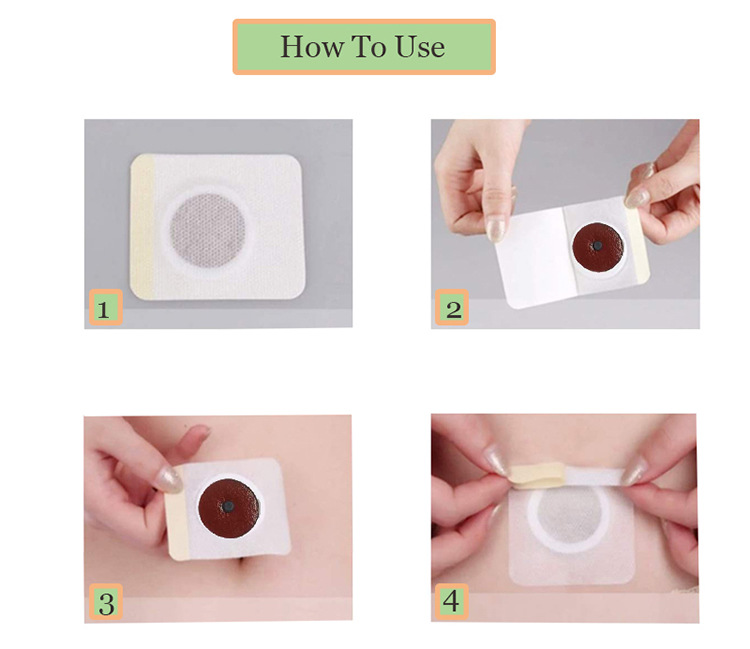 How To Use

1

2

3

4