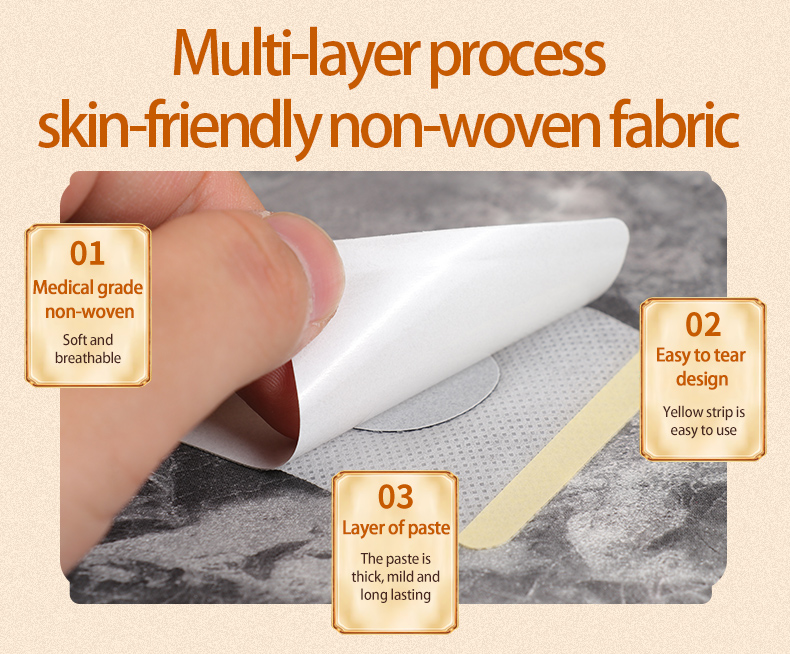 Multi-layer process skin-friendly non-woven fabric

01
Medical grade non-woven
Soft and breathable

02
Easy to tear design
Yellow strip is easy to use

03
Layer of paste
The paste is thick, mild and long lasting