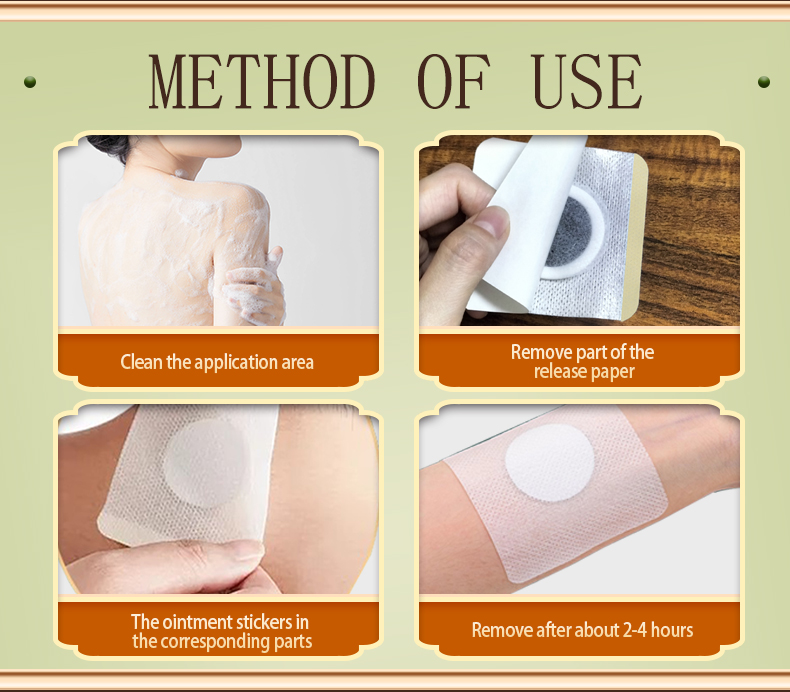 METHOD OF USE

Clean the application area

Remove part of the release paper

The ointment stickers in the corresponding parts

Remove after about 2-4 hours