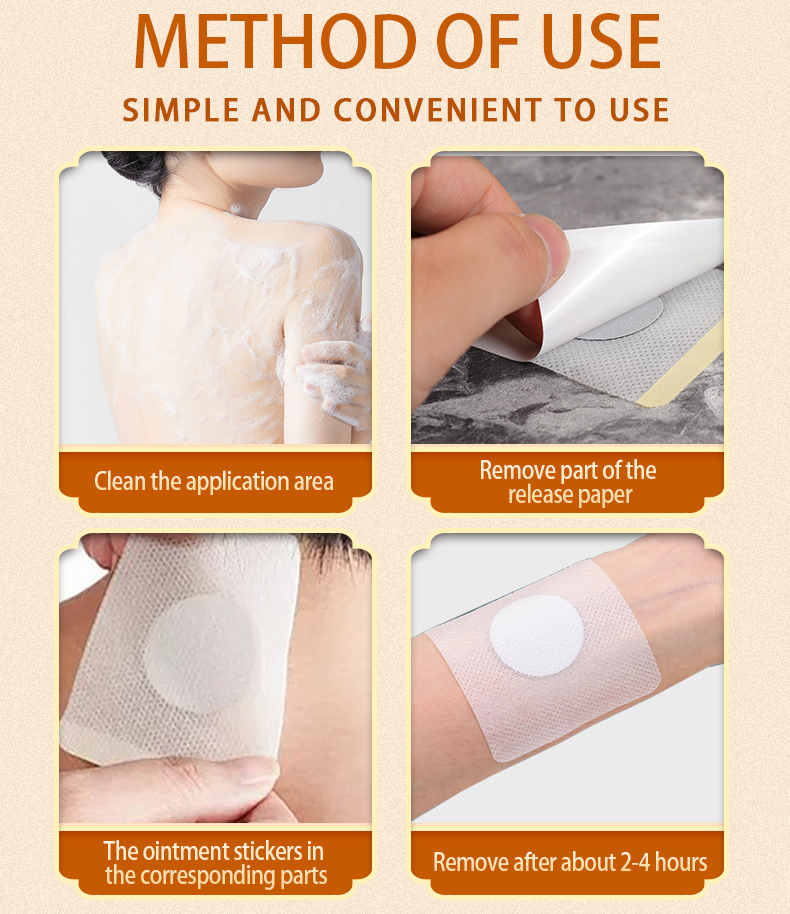 METHOD OF USE

SIMPLE AND CONVENIENT TO USE

Clean the application area

Remove part of the release paper

The ointment stickers in the corresponding parts

Remove after about 2-4 hours