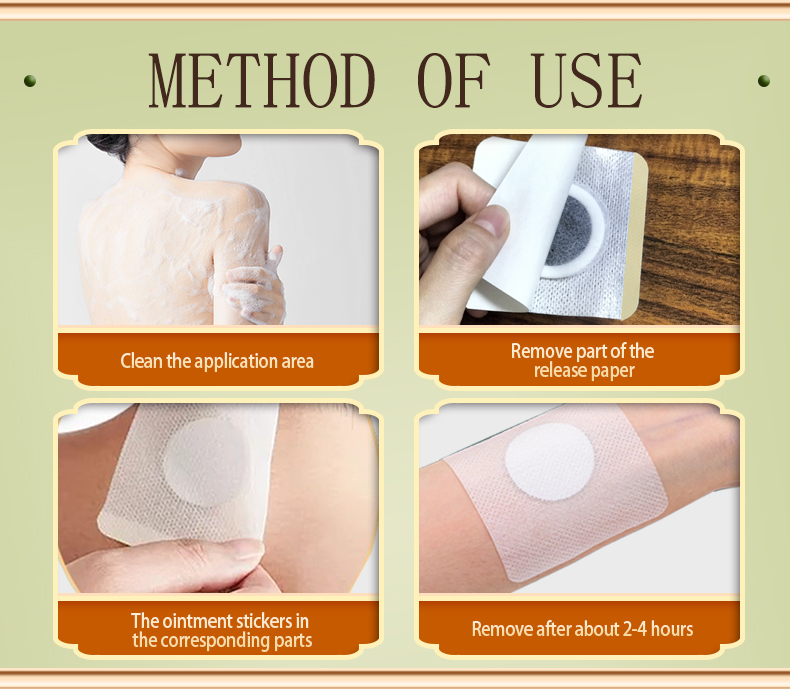 METHOD OF USE

Clean the application area

Remove part of the release paper

The ointment stickers in the corresponding parts

Remove after about 2-4 hours