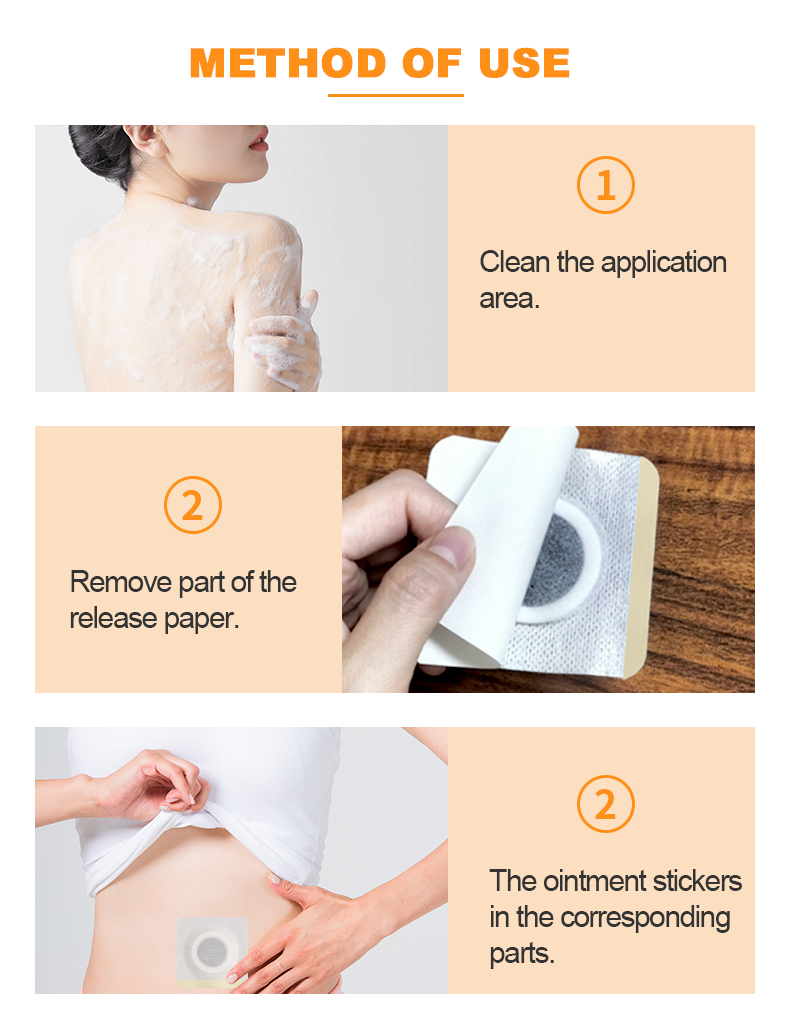 METHOD OF USE

1

Clean the application area.

2

Remove part of the release paper.

2

The ointment stickers in the corresponding parts.