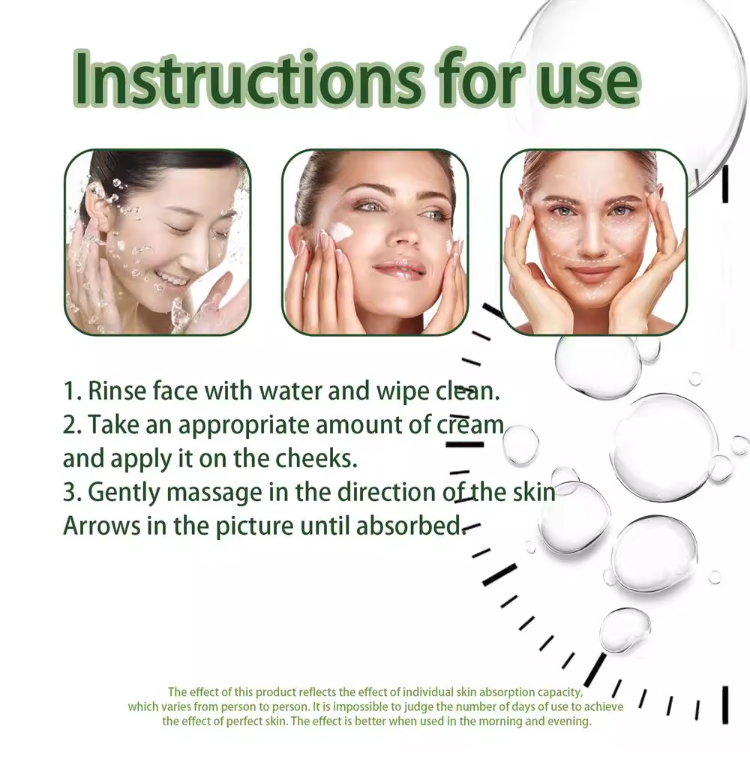 Instructions for use

1. Rinse face with water and wipe clean.
2. Take an appropriate amount of cream and apply it on the cheeks.
3. Gently massage in the direction of the skin Arrows in the picture until absorbed.

The effect of this product reflects the effect of individual skin absorption capacity, which varies from person to person. It is impossible to judge the number of days of use to achieve the effect of perfect skin. The effect is better when used in the morning and evening.