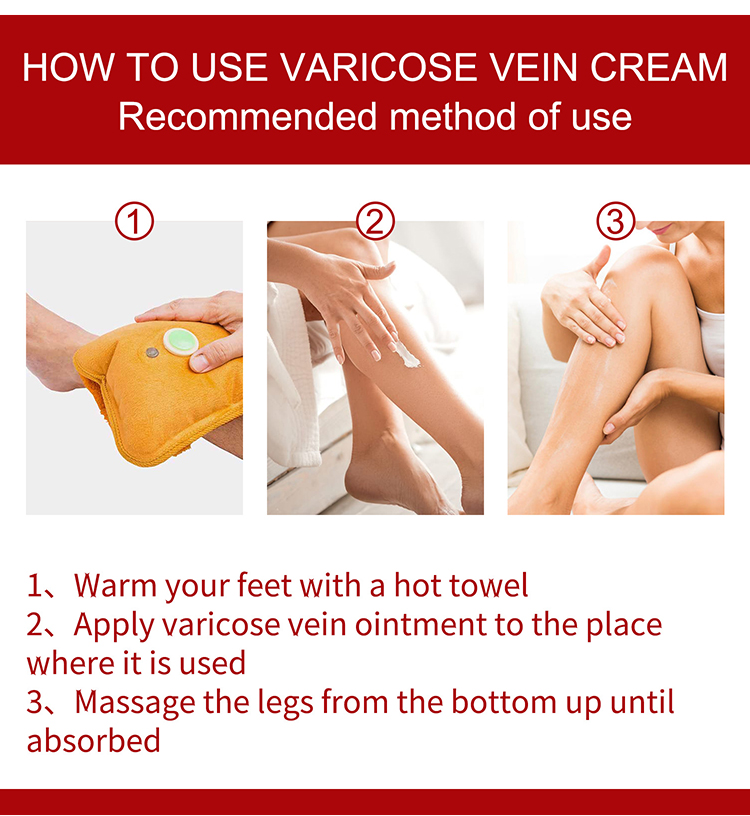 HOW TO USE VARICOSE VEIN CREAM
Recommended method of use

①

②

③

1、Warm your feet with a hot towel
2、Apply varicose vein ointment to the place where it is used
3、Massage the legs from the bottom up until absorbed