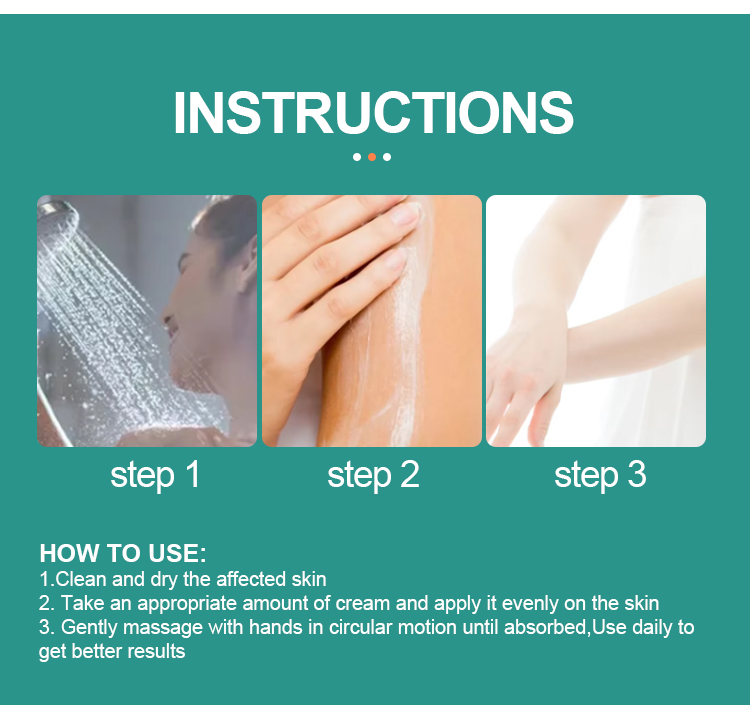 INSTRUCTIONS

step 1

step 2

step 3

HOW TO USE:
1.Clean and dry the affected skin
2. Take an appropriate amount of cream and apply it evenly on the skin
3. Gently massage with hands in circular motion until absorbed,Use daily to get better results