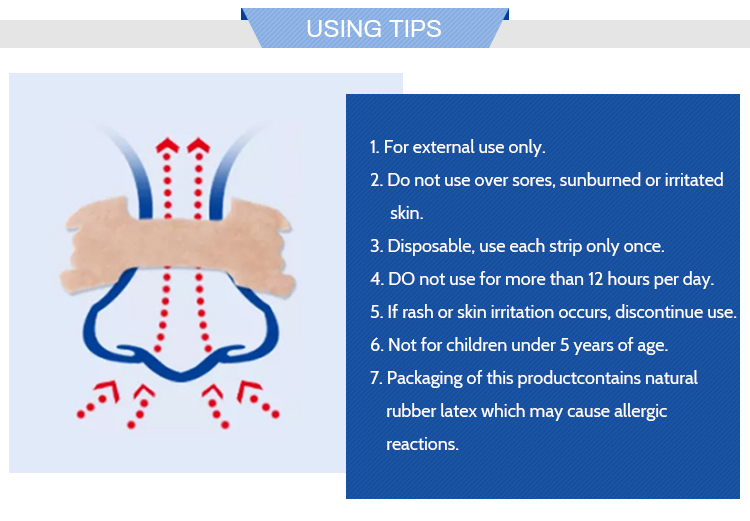 USING TIPS

1. For external use only.
2. Do not use over sores, sunburned or irritated skin.
3. Disposable, use each strip only once.
4. DO not use for more than 12 hours per day.
5. If rash or skin irritation occurs, discontinue use.
6. Not for children under 5 years of age.
7. Packaging of this productcontains natural rubber latex which may cause allergic reactions.