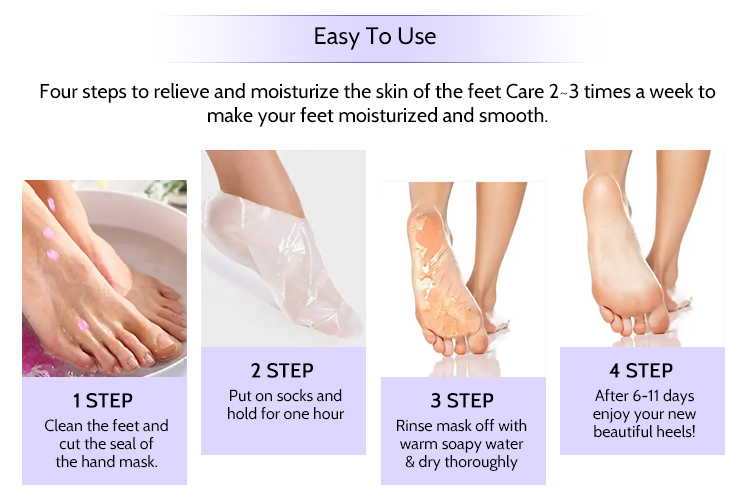 Easy To Use

Four steps to relieve and moisturize the skin of the feet Care 2~3 times a week to make your feet moisturized and smooth.

1 STEP
Clean the feet and cut the seal of the hand mask.

2 STEP
Put on socks and hold for one hour

3 STEP
Rinse mask off with warm soapy water & dry thoroughly

4 STEP
After 6-11 days enjoy your new beautiful heels!