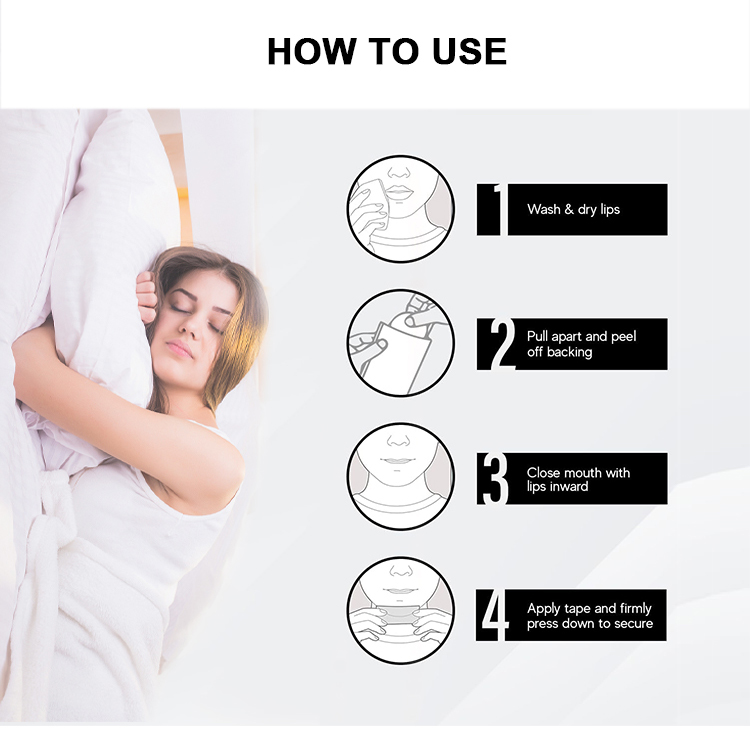 HOW TO USE

1 Wash & dry lips

2 Pull apart and peel off backing

3 Close mouth with lips inward

4 Apply tape and firmly press down to secure