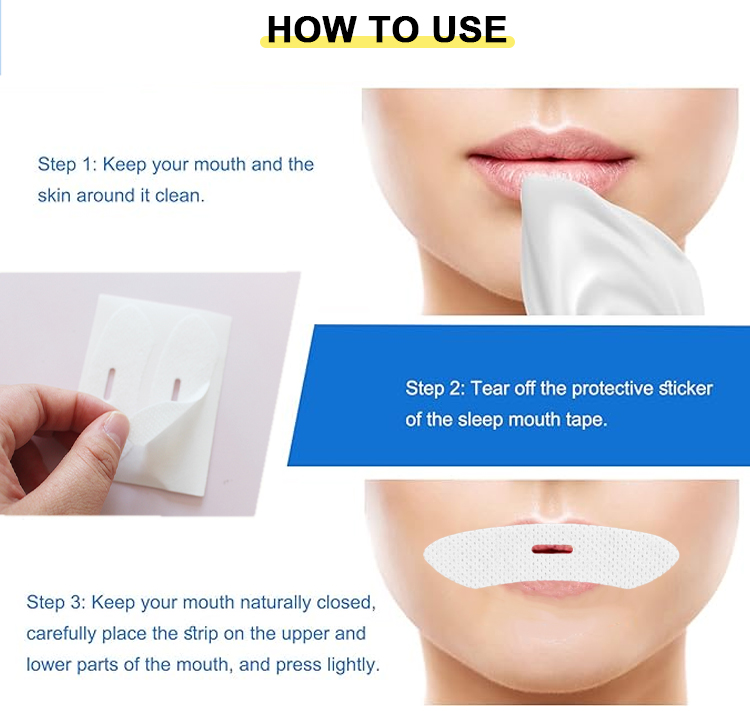 HOW TO USE

Step 1: Keep your mouth and the skin around it clean.

Step 2: Tear off the protective sticker of the sleep mouth tape.

Step 3: Keep your mouth naturally closed, carefully place the strip on the upper and lower parts of the mouth, and press lightly.