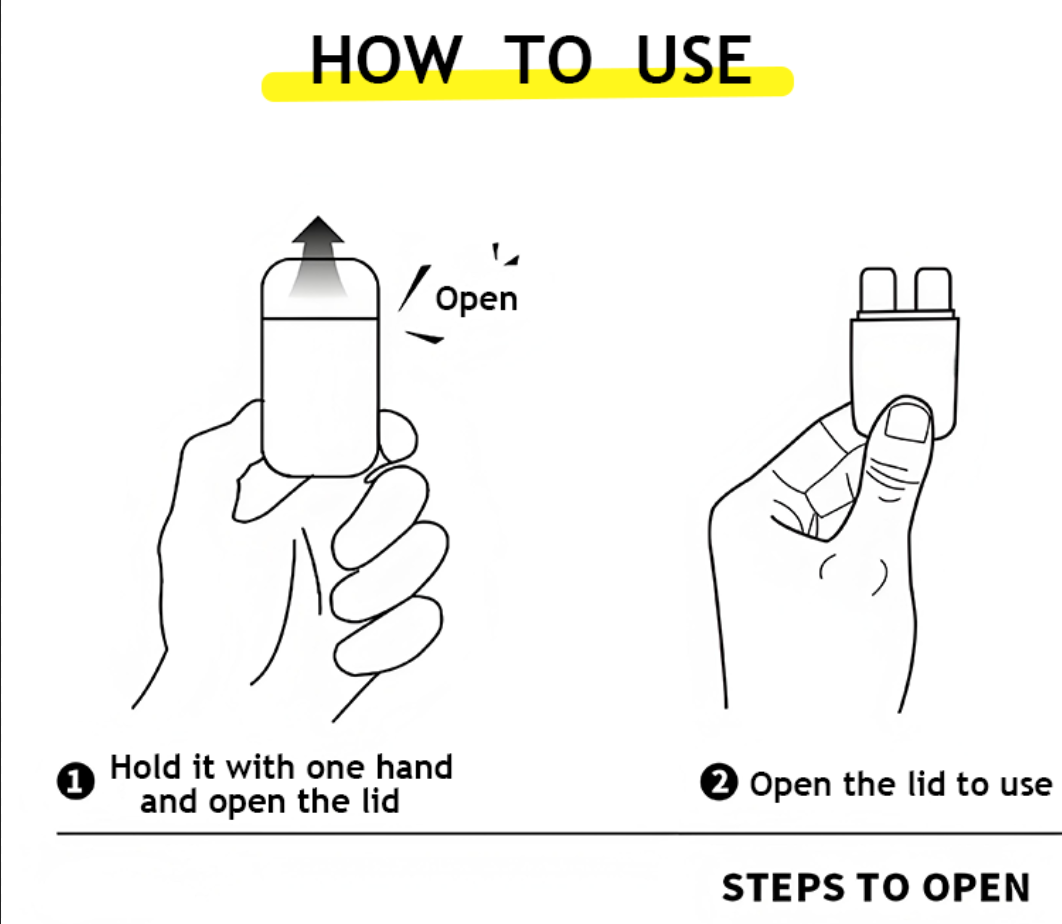 HOW TO USE

Open

❶ Hold it with one hand and open the lid

❷ Open the lid to use

STEPS TO OPEN