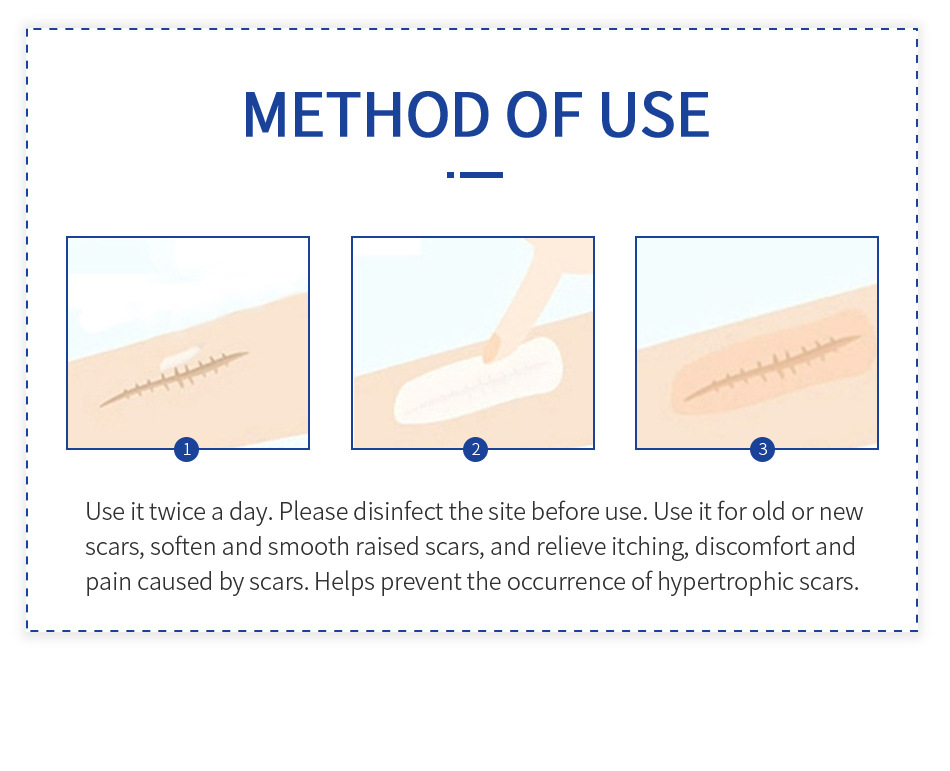 METHOD OF USE

1

2

3

Use it twice a day. Please disinfect the site before use. Use it for old or new scars, soften and smooth raised scars, and relieve itching, discomfort and pain caused by scars. Helps prevent the occurrence of hypertrophic scars.