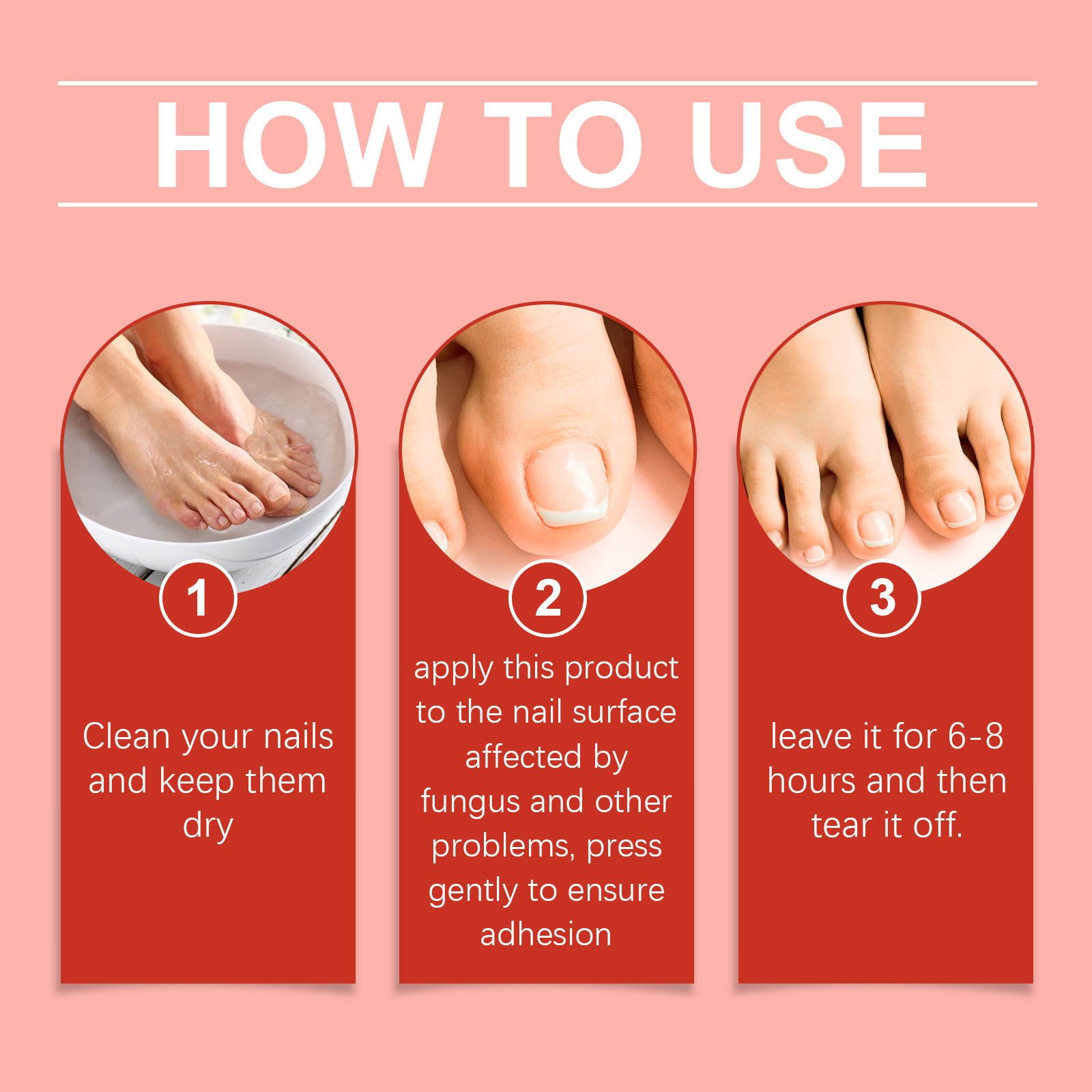 HOW TO USE

1

Clean your nails and keep them dry

2

apply this product to the nail surface affected by fungus and other problems, press gently to ensure adhesion

3

leave it for 6-8 hours and then tear it off.