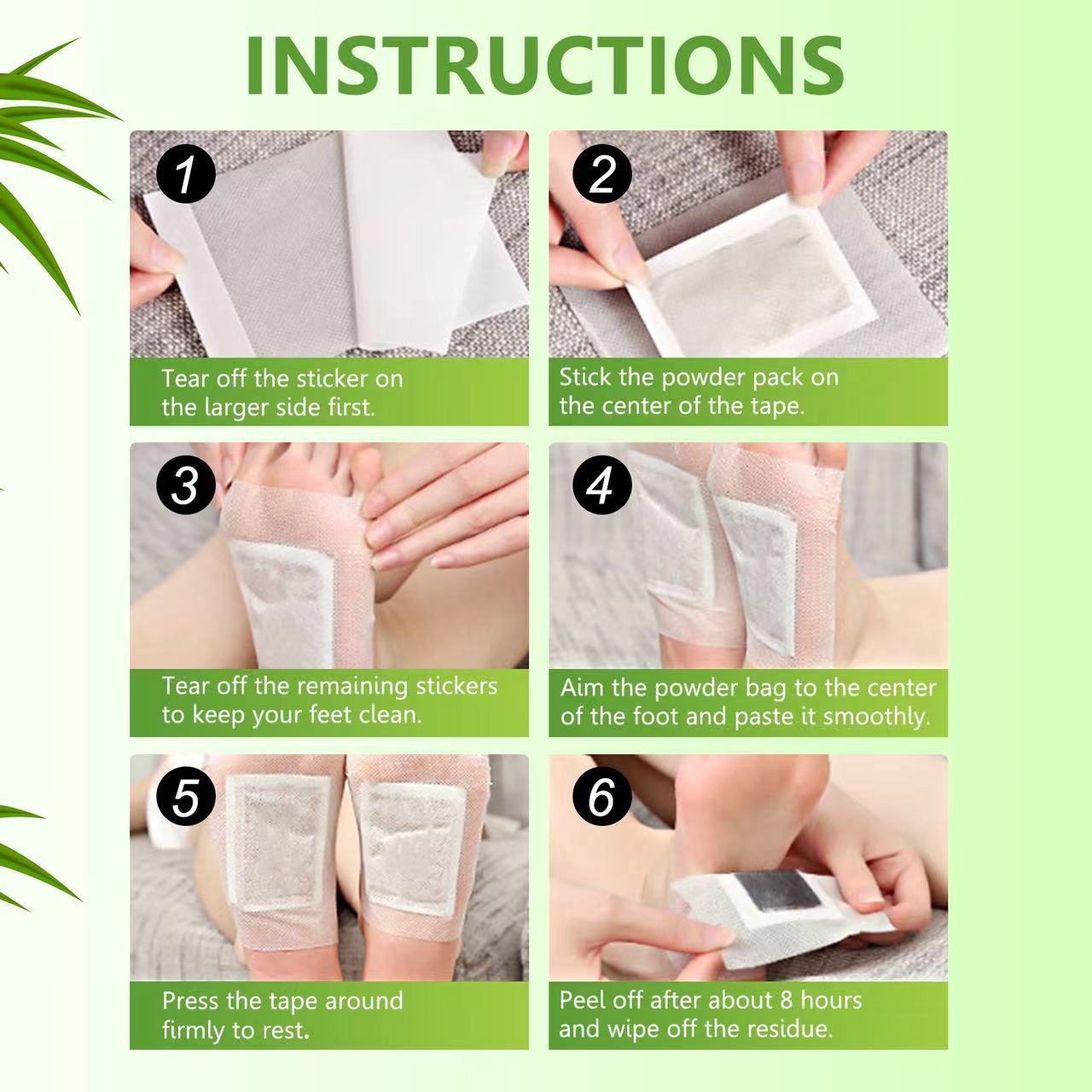 INSTRUCTIONS

1
Tear off the sticker on the larger side first.

2
Stick the powder pack on the center of the tape.

3
Tear off the remaining stickers to keep your feet clean.

4
Aim the powder bag to the center of the foot and paste it smoothly.

5
Press the tape around firmly to rest.

6
Peel off after about 8 hours and wipe off the residue.