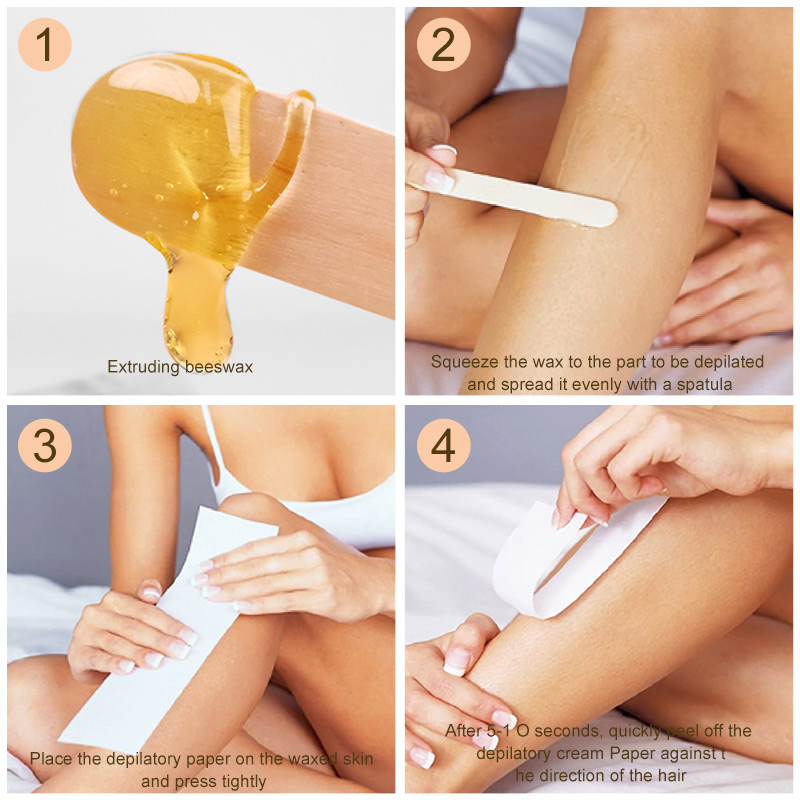 1

Extruding beeswax

2

Squeeze the wax to the part to be depilated and spread it evenly with a spatula

3

Place the depilatory paper on the waxed skin and press tightly

4

After 5-1 O seconds, quickly peel off the depilatory cream Paper against t he direction of the hair