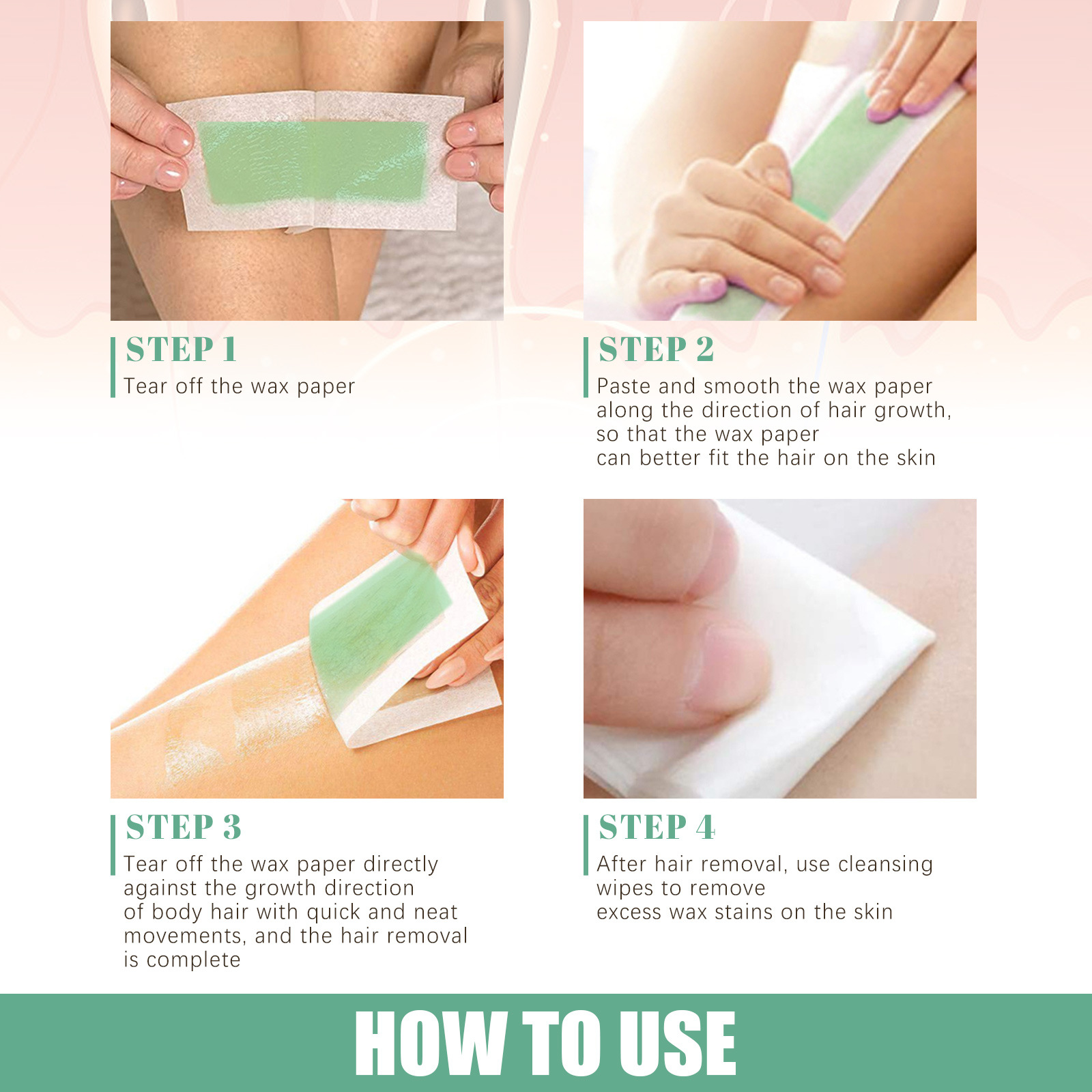 STEP 1
Tear off the wax paper

STEP 2
Paste and smooth the wax paper along the direction of hair growth, so that the wax paper can better fit the hair on the skin

STEP 3
Tear off the wax paper directly against the growth direction of body hair with quick and neat movements, and the hair removal is complete

STEP 4
After hair removal, use cleansing wipes to remove excess wax stains on the skin

HOW TO USE