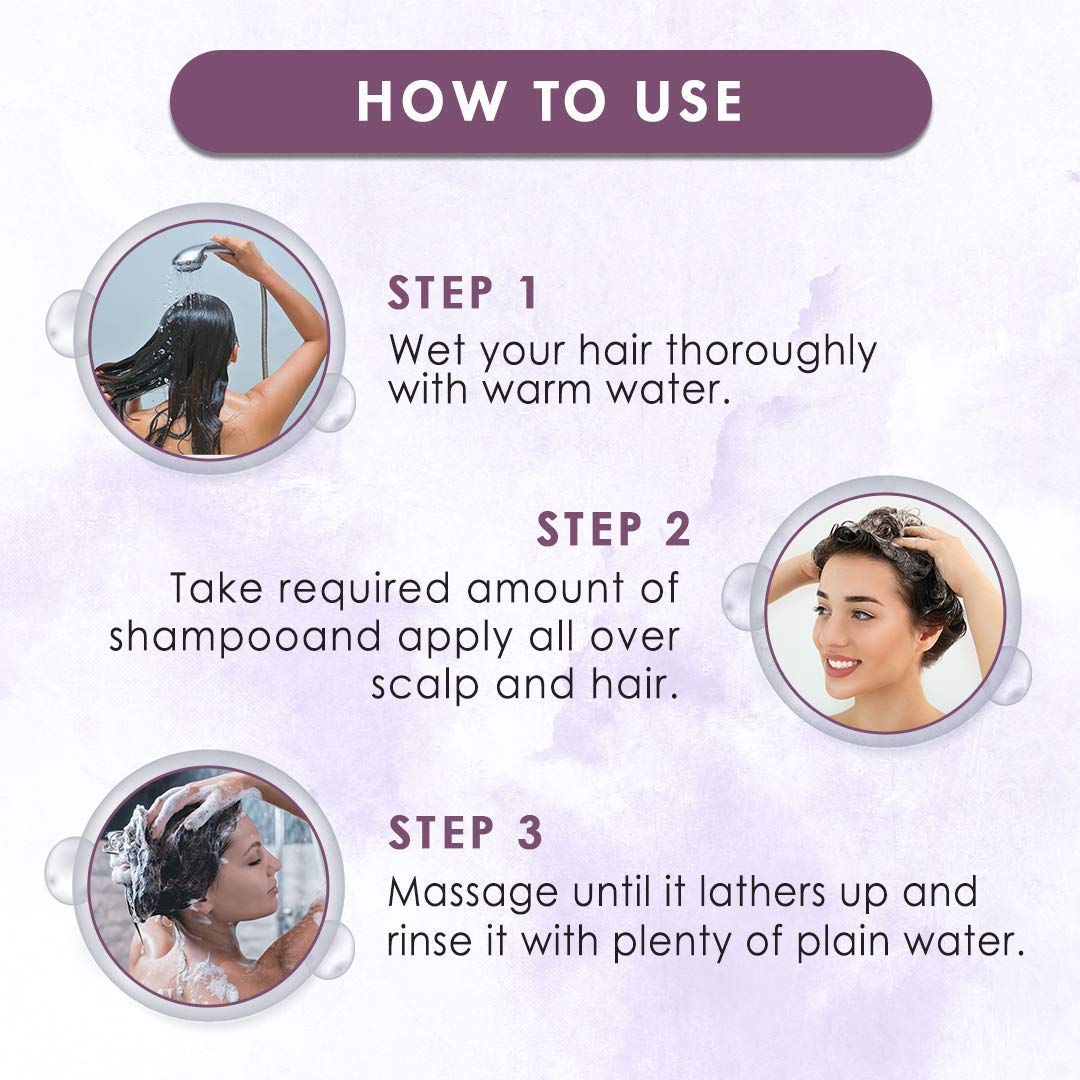 HOW TO USE

STEP 1
Wet your hair thoroughly with warm water.

STEP 2
Take required amount of shampooand apply all over scalp and hair.

STEP 3
Massage until it lathers up and rinse it with plenty of plain water.