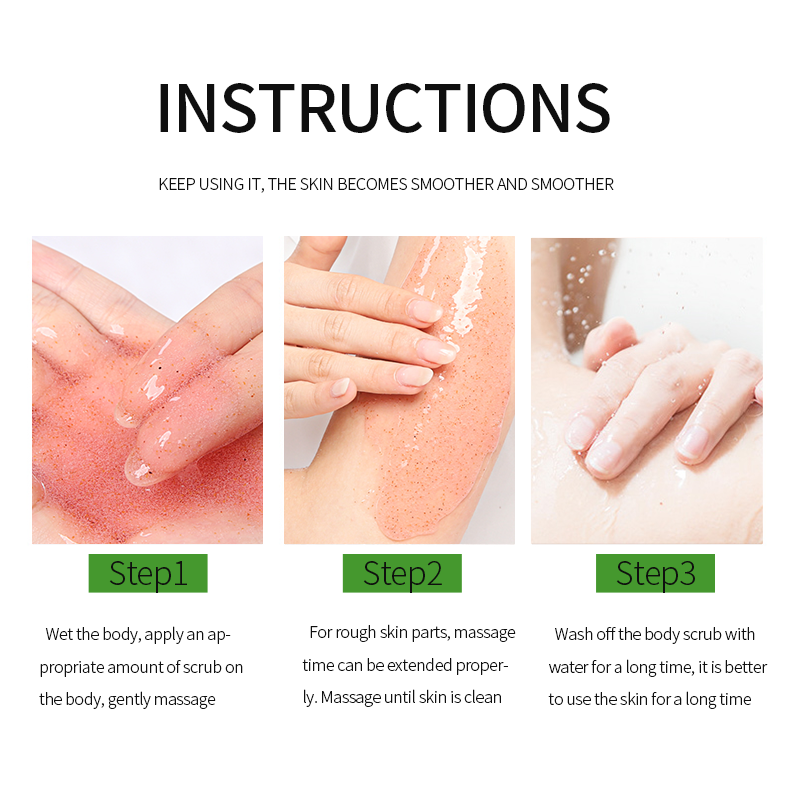 INSTRUCTIONS

KEEP USING IT, THE SKIN BECOMES SMOOTHER AND SMOOTHER

Step1

Wet the body, apply an appropriate amount of scrub on the body, gently massage

Step2

For rough skin parts, massage time can be extended properly. Massage until skin is clean

Step3

Wash off the body scrub with water for a long time, it is better to use the skin for a long time