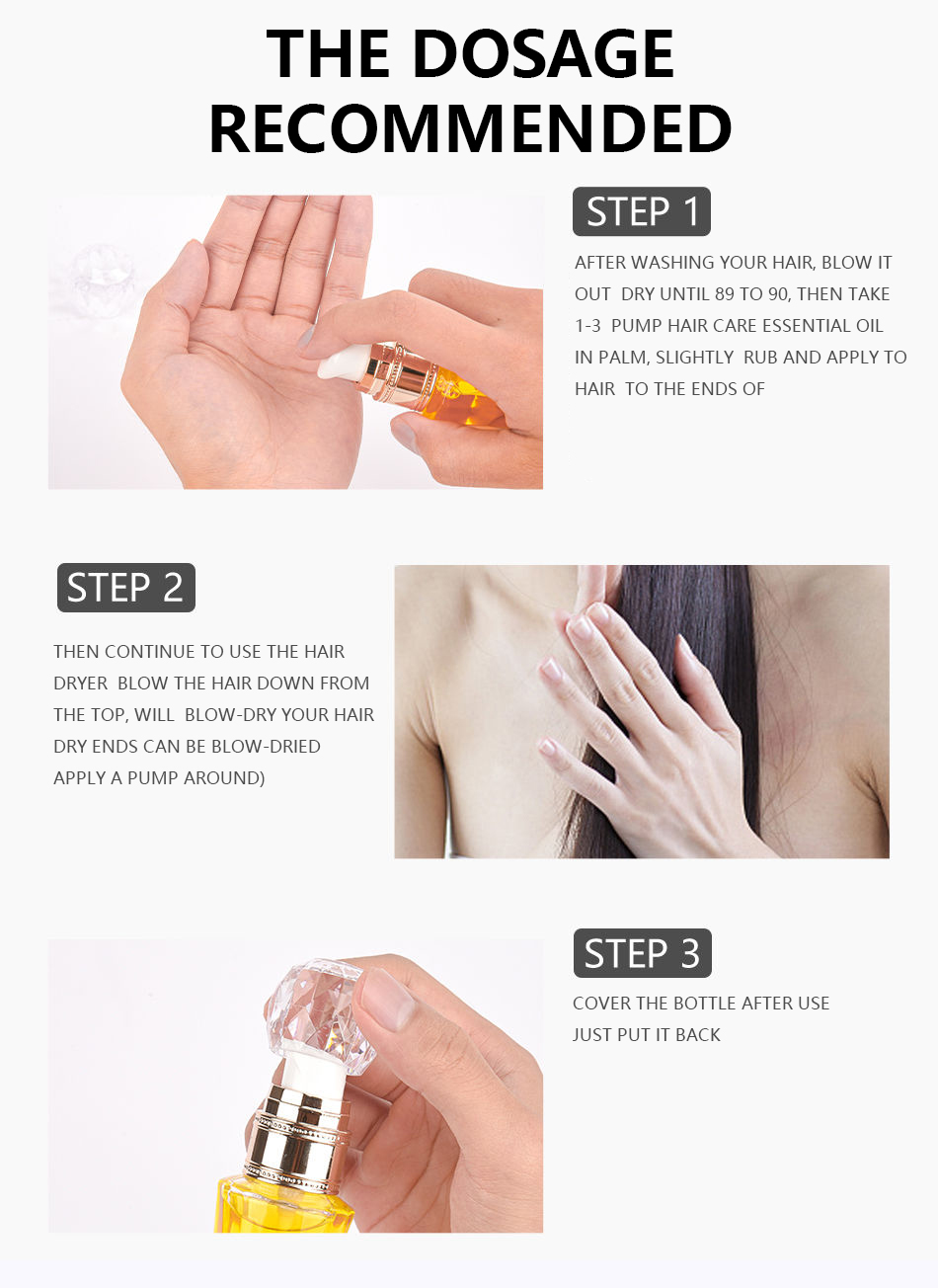 THE DOSAGE RECOMMENDED

STEP 1

AFTER WASHING YOUR HAIR, BLOW IT OUT DRY UNTIL 89 TO 90, THEN TAKE 1-3 PUMP HAIR CARE ESSENTIAL OIL IN PALM, SLIGHTLY RUB AND APPLY TO HAIR TO THE ENDS OF

STEP 2

THEN CONTINUE TO USE THE HAIR DRYER BLOW THE HAIR DOWN FROM THE TOP, WILL BLOW-DRY YOUR HAIR DRY ENDS CAN BE BLOW-DRIED APPLY A PUMP AROUND)

STEP 3

COVER THE BOTTLE AFTER USE JUST PUT IT BACK