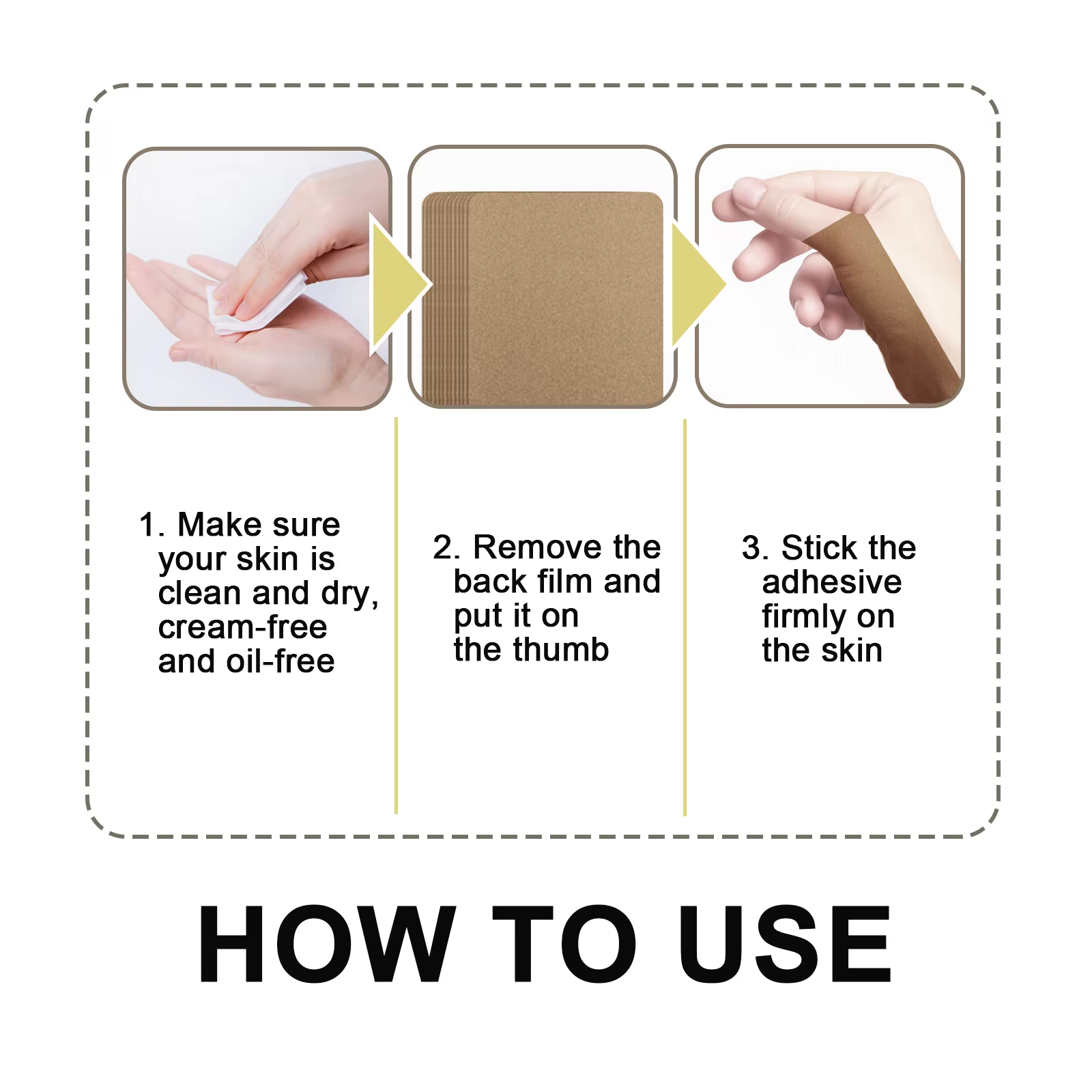 1. Make sure your skin is clean and dry, cream-free and oil-free

2. Remove the back film and put it on the thumb

3. Stick the adhesive firmly on the skin

HOW TO USE