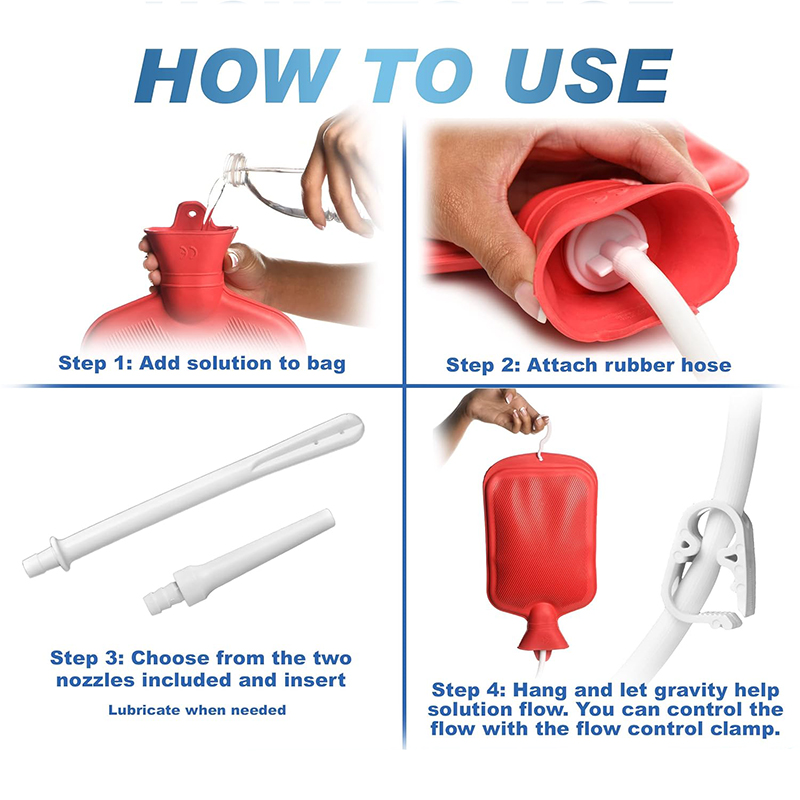 HOW TO USE

Step 1: Add solution to bag

Step 2: Attach rubber hose

Step 3: Choose from the two nozzles included and insert

Lubricate when needed

Step 4: Hang and let gravity help solution flow. You can control the flow with the flow control clamp.