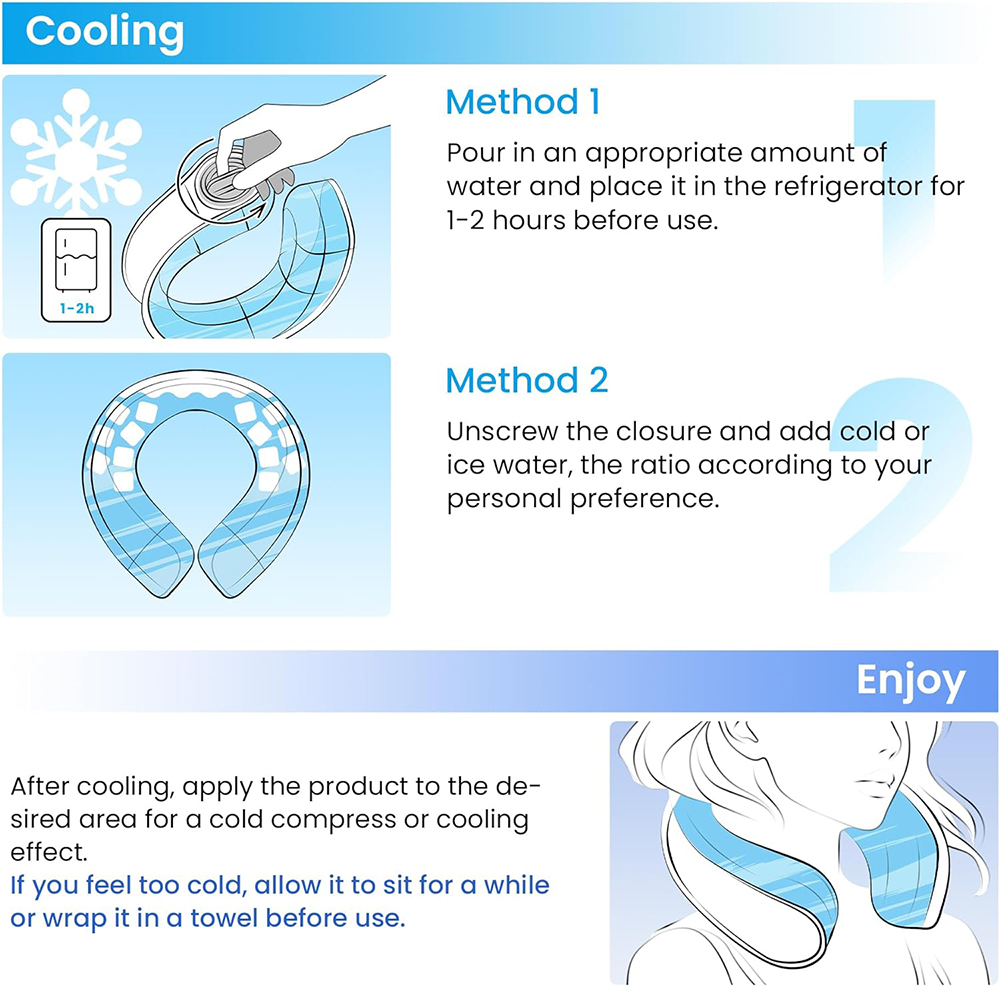 Cooling

1-2h

Method 1

1

Pour in an appropriate amount of water and place it in the refrigerator for 1-2 hours before use.

Method 2

2

Unscrew the closure and add cold or ice water, the ratio according to your personal preference.

Enjoy

After cooling, apply the product to the desired area for a cold compress or cooling effect.
If you feel too cold, allow it to sit for a while or wrap it in a towel before use.