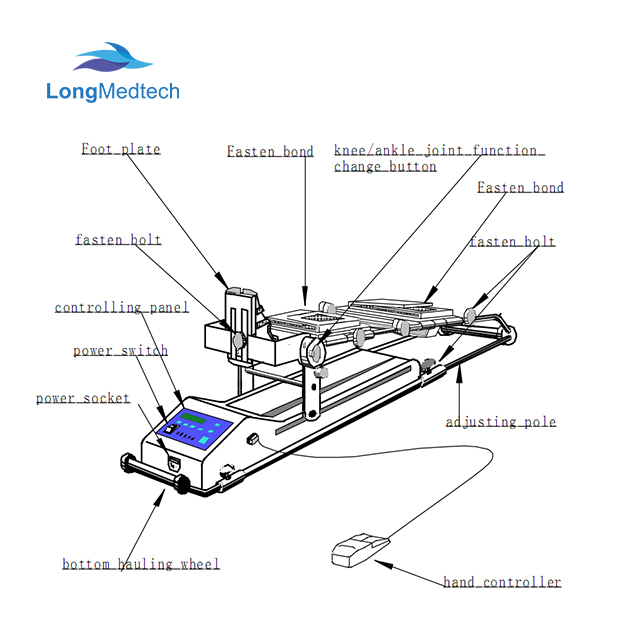 LongMedtech

Foot plate

Fasten bond

knee/ankle joint function change button

Fasten bond

fasten bolt

fasten bolt

controlling panel

power switch

power socket

adjusting pole

bottom hauling wheel

hand controller