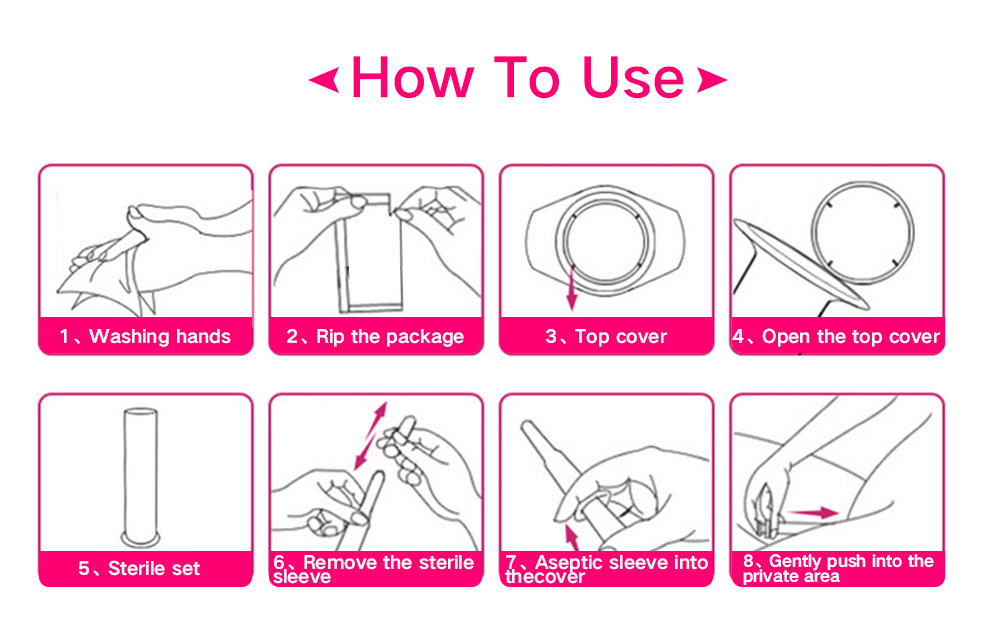 How To Use

1、Washing hands

2、Rip the package

3、Top cover

4、Open the top cover

5、Sterile set

6、Remove the sterile sleeve

7、Aseptic sleeve into thecover

8、Gently push into the private area