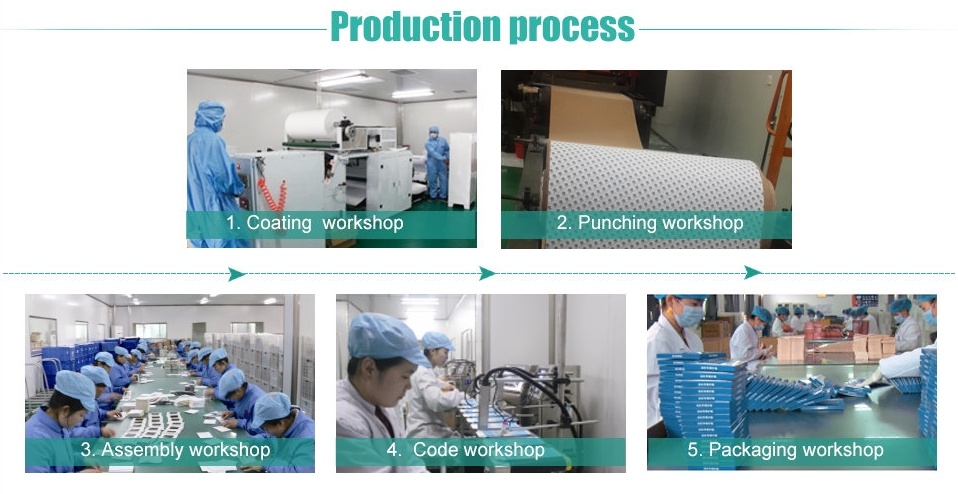 Production process

1. Coating workshop

2. Punching workshop

3. Assembly workshop

4. Code workshop

5. Packaging workshop